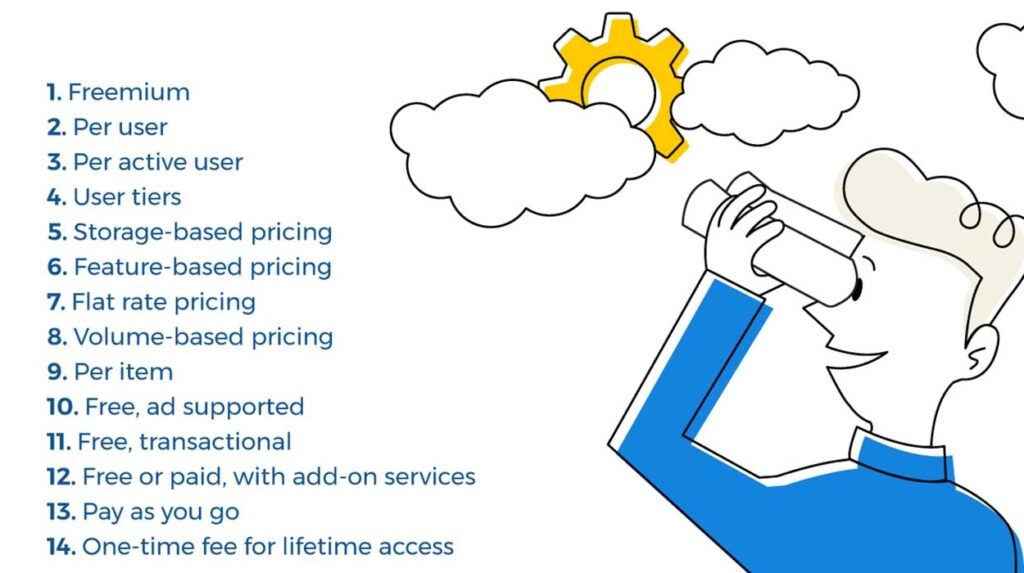 1. Freemium
2. Per user
3. Per active user
4. User tiers
5. Storage-based pricing
6. Feature-based pricing
7. Flat rate pricing
8. Volume-based pricing
9. Per item
10. Free, ad supported
11. Free, transactional
12. Free or paid, with add-on services
13. Pay as you go
14. One-time fee for lifetime access